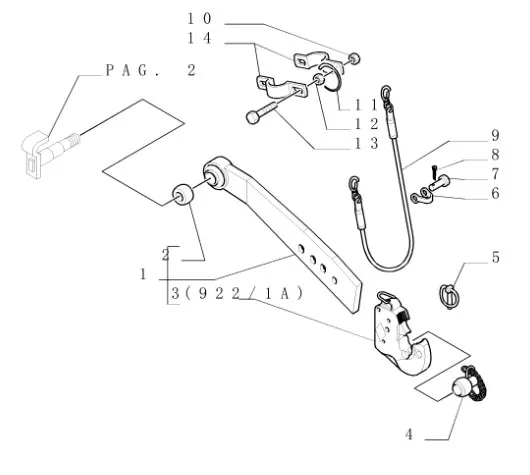 10
14
PAG. 2
11
12
13
9
8
7
6
2
1
3(922/1A)
5
4