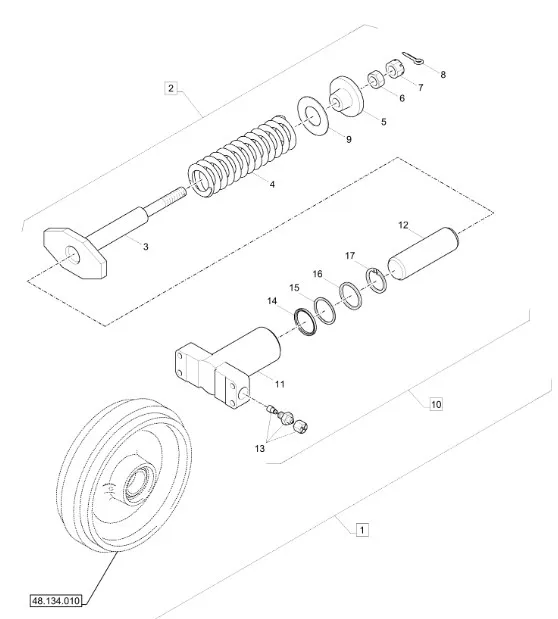 2
8
7
6
5
9
4
3
12
17
16
15
14
11
10
13
1
48.134.010